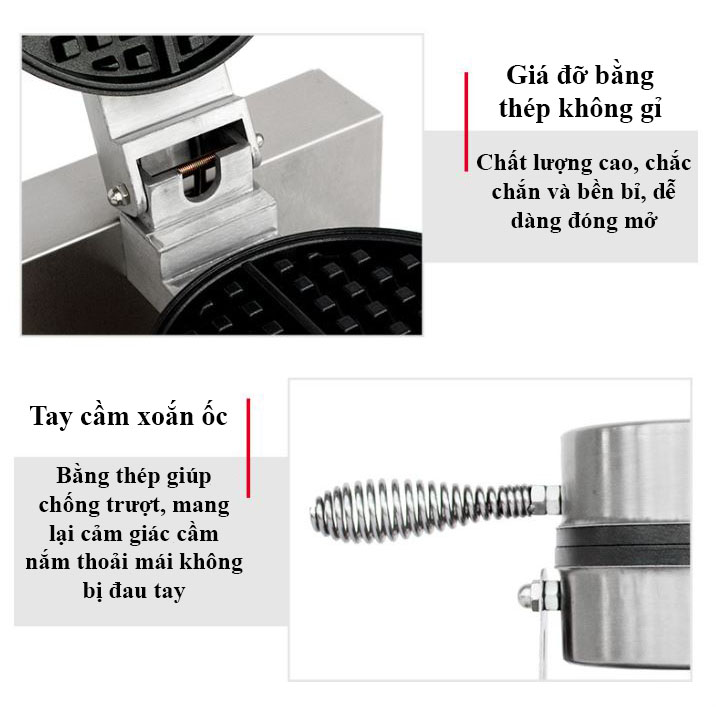 Giá đỡ bằng thép không gỉ

Chất lượng cao, chắc chắn và bền bỉ, dễ dàng đóng mở

Tay cầm xoắn ốc

Bằng thép giúp chống trượt, mang lại cảm giác cầm nắm thoải mái không bị đau tay